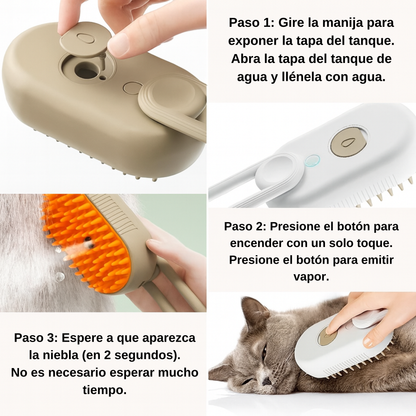 Paso 1: Gire la manija para exponer la tapa del tanque. Abra la tapa del tanque de agua y llénela con agua.

Paso 2: Presione el botón para encender con un solo toque. Presione el botón para emitir vapor.

Paso 3: Espere a que aparezca la niebla (en 2 segundos). No es necesario esperar mucho tiempo.